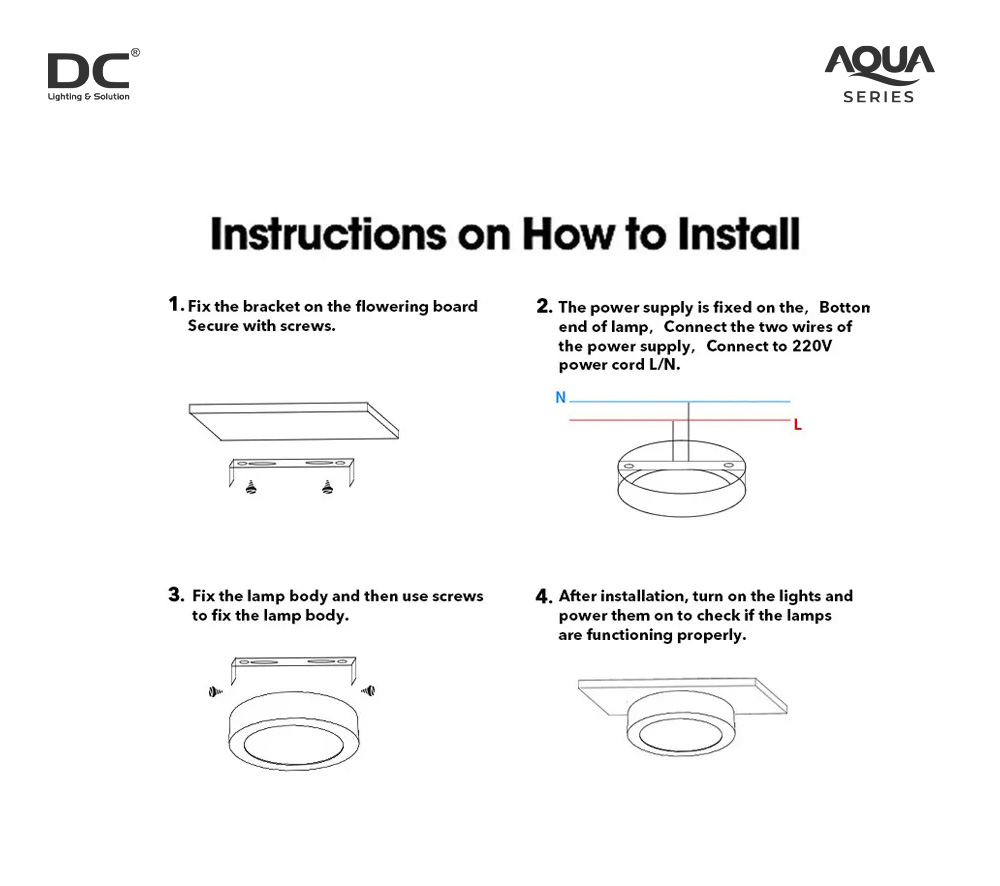 DC®
Lighting & Solution

AQUA
SERIES

Instructions on How to Install

1. Fix the bracket on the flowering board Secure with screws.

2. The power supply is fixed on the, Botton end of lamp, Connect the two wires of the power supply, Connect to 220V power cord L/N.

N

L

3. Fix the lamp body and then use screws to fix the lamp body.

4. After installation, turn on the lights and power them on to check if the lamps are functioning properly.